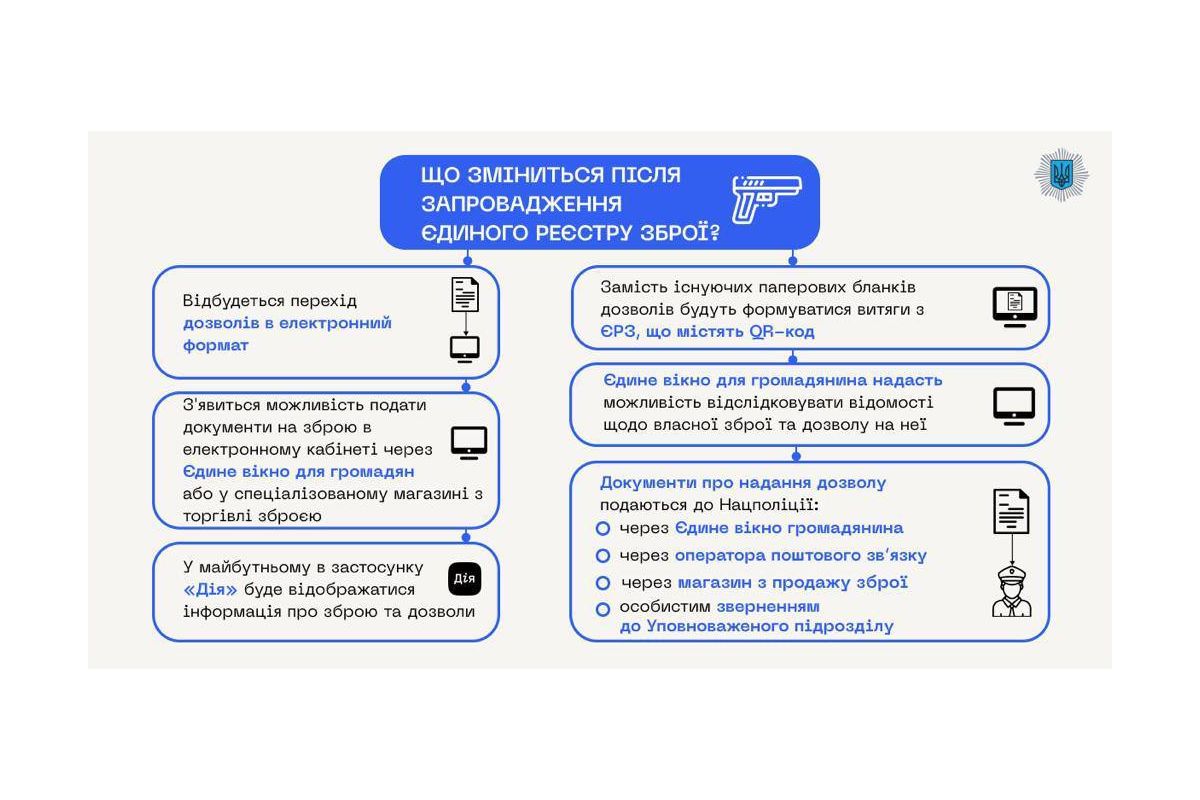 ЩО ЗМІНИТЬСЯ ПІСЛЯ ЗАПРОВАДЖЕННЯ ЄДИНОГО РЕЄСТРУ ЗБРОЇ?

Відбудеться перехід дозволів в електронний формат

З'явиться можливість подати документи на зброю в електронному кабінеті через Єдине вікно для громадян або у спеціалізованому магазині з торгівлі зброєю

У майбутньому в застосунку «Дія» буде відображатися інформація про зброю та дозволи

Дія

Замість існуючих паперових бланків дозволів будуть формуватися витяги з ЄРЗ, що містять QR-код

Єдине вікно для громадянина надасть можливість відслідковувати відомості щодо власної зброї та дозволу на неї

Документи про надання дозволу подаються до Нацполіції:
через Єдине вікно громадянина
через оператора поштового зв'язку
через магазин з продажу зброї
особистим зверненням до Уповноваженого підрозділу